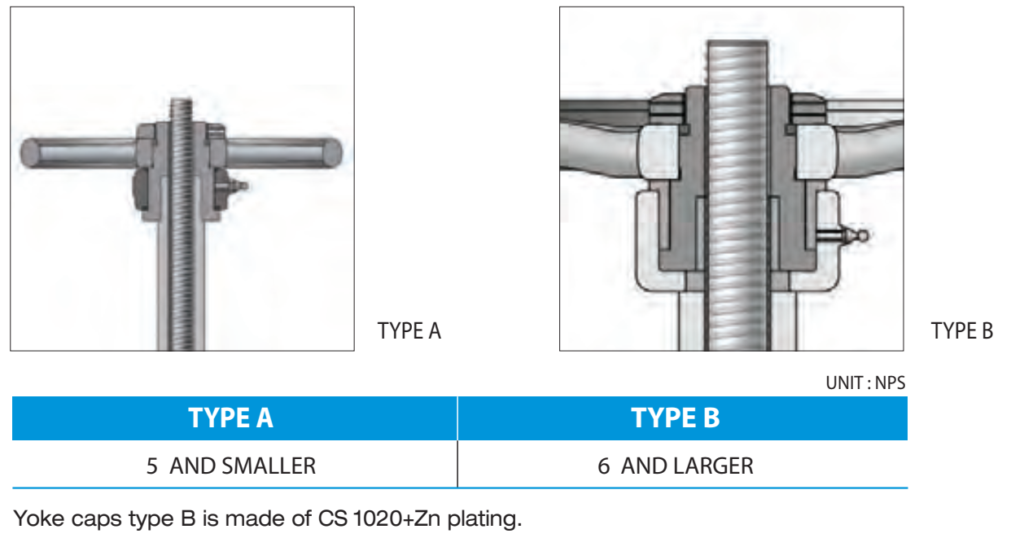 TYPE A

TYPE B

UNIT : NPS

| TYPE A | TYPE B |
|---|---|
| 5 AND SMALLER | 6 AND LARGER |

Yoke caps type B is made of CS 1020+Zn plating.